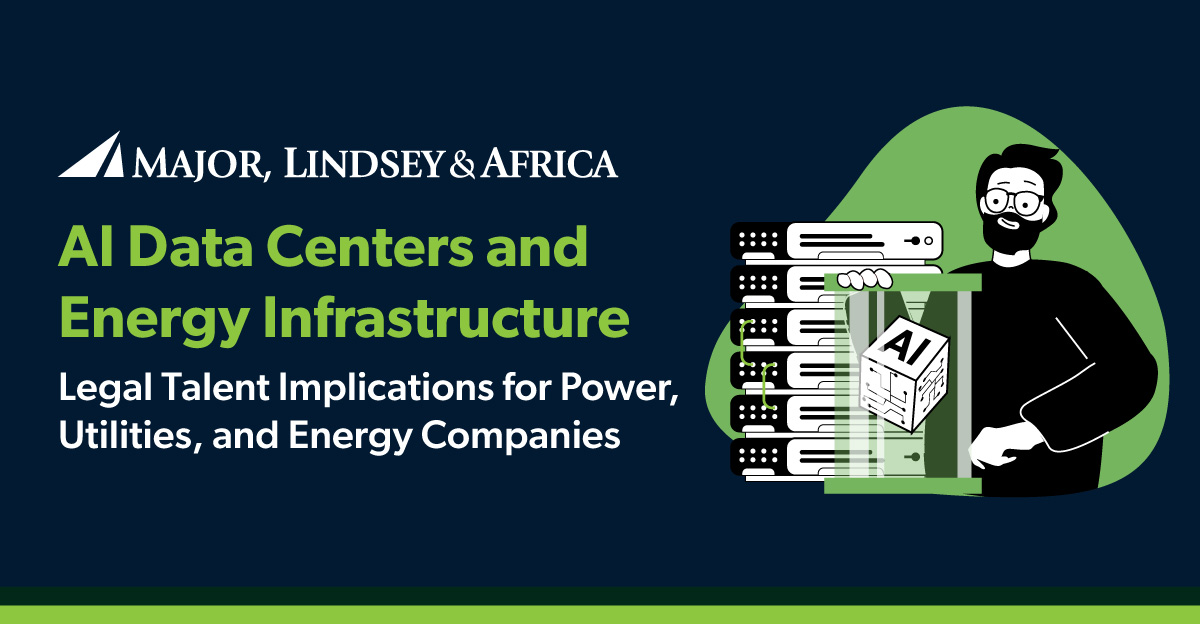 MAJOR, LINDSEY & AFRICA

AI Data Centers and Energy Infrastructure

Legal Talent Implications for Power, Utilities, and Energy Companies

AI