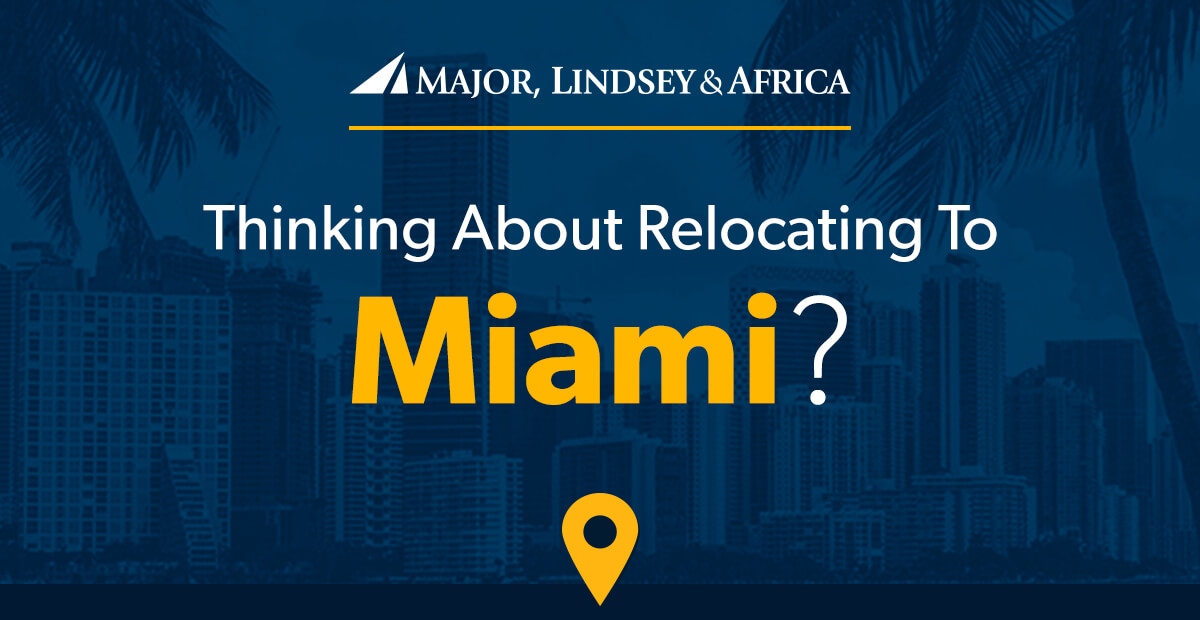 MAJOR, LINDSEY & AFRICA

Thinking About Relocating To
Miami?