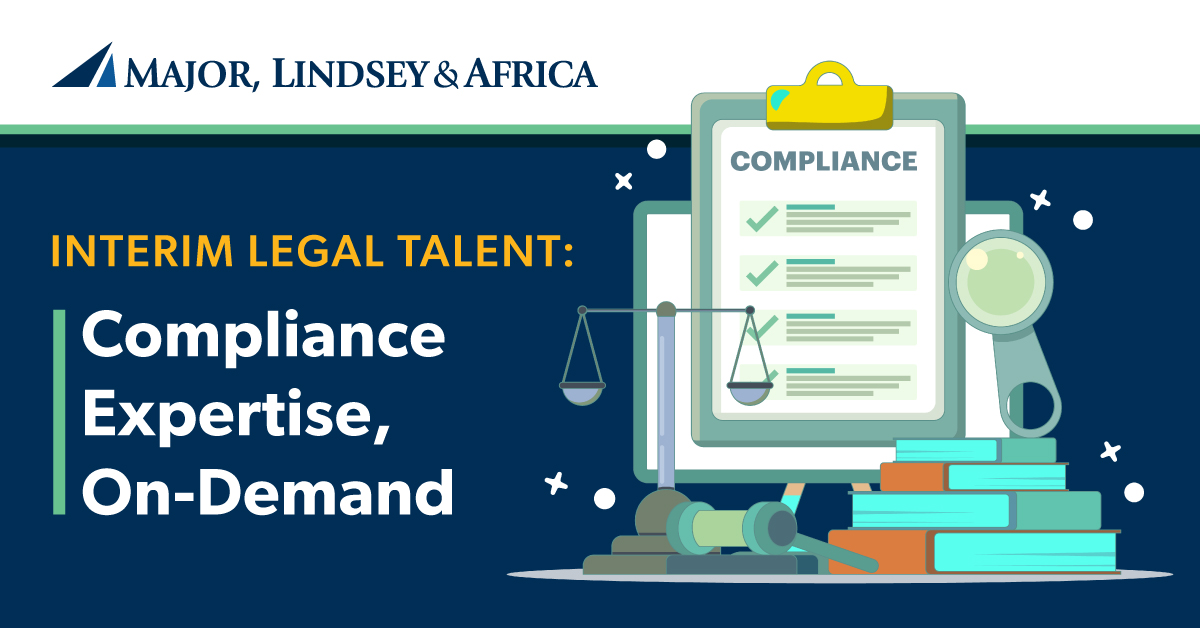 MAJOR, LINDSEY & AFRICA

INTERIM LEGAL TALENT:

Compliance Expertise, On-Demand

COMPLIANCE